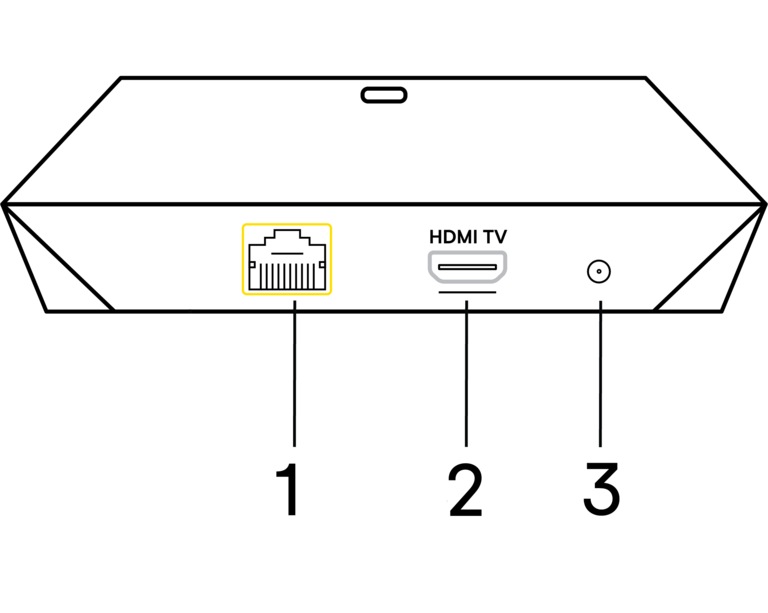 HDMI TV

1

2

3